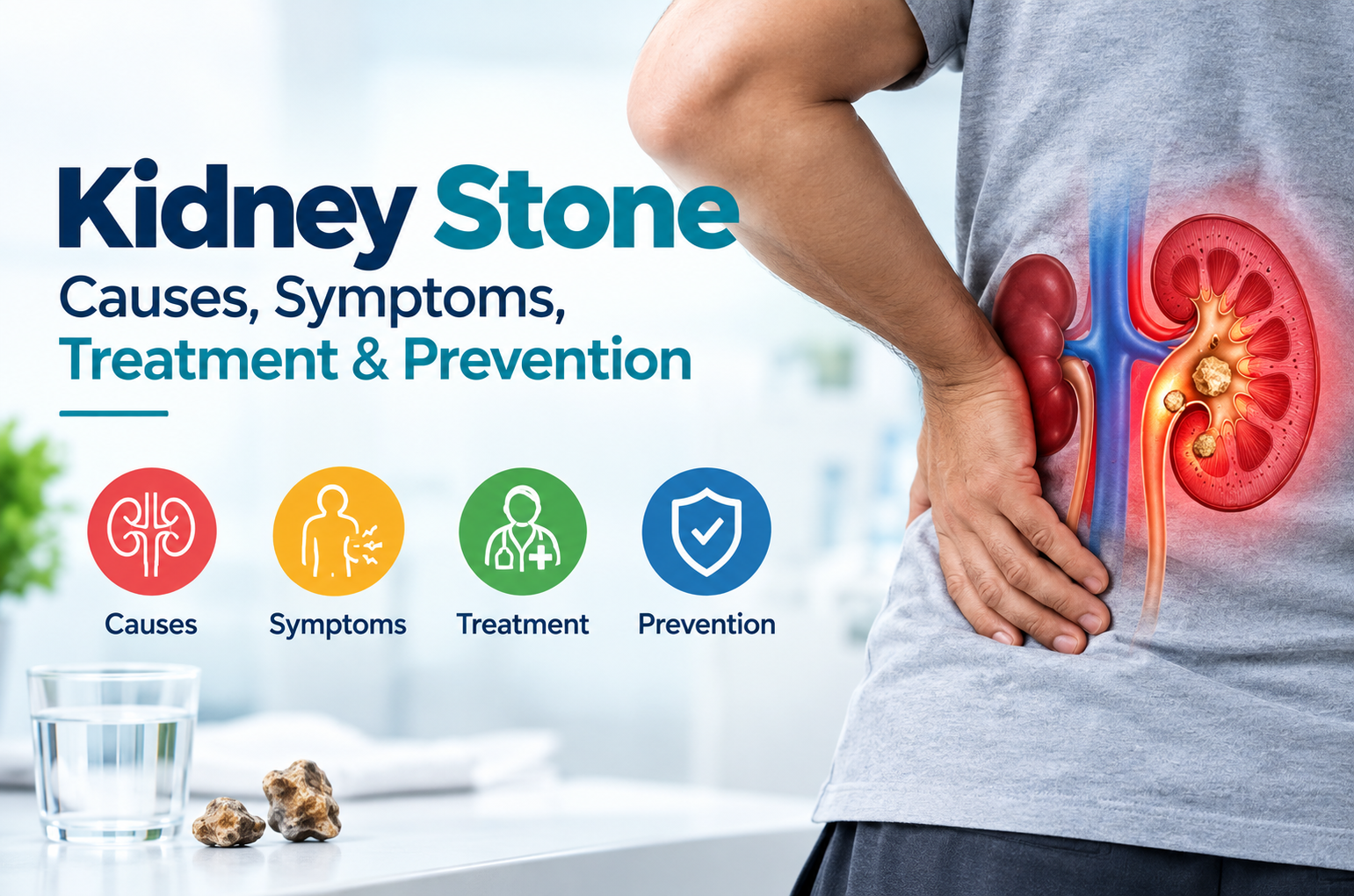 Kidney Stone

Causes, Symptoms, Treatment & Prevention

Causes

Symptoms

Treatment

Prevention